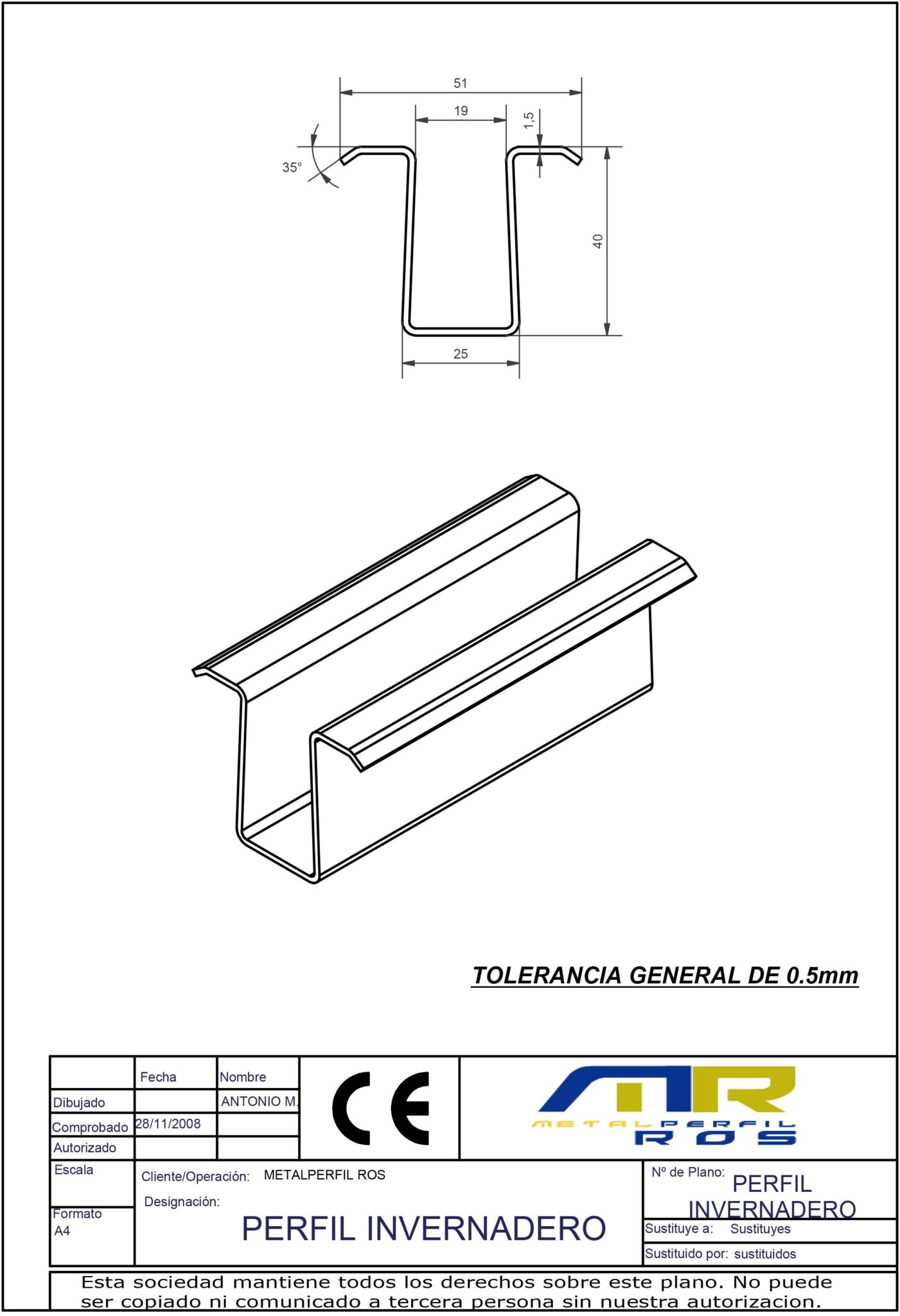 51
19
1,5
35°
40
25

TOLERANCIA GENERAL DE 0.5mm

| | Fecha | Nombre |
|---|---|---|
| Dibujado | | ANTONIO M. |
| Comprobado | 28/11/2008 | |
| Autorizado | | |

CE

METALPERFIL ROS

Escala
Formato A4

Cliente/Operación: METALPERFIL ROS
Designación:
PERFIL INVERNADERO

Nº de Plano: PERFIL INVERNADERO
Sustituye a: Sustituyes
Sustituido por: sustituidos

Esta sociedad mantiene todos los derechos sobre este plano. No puede ser copiado ni comunicado a tercera persona sin nuestra autorizacion.